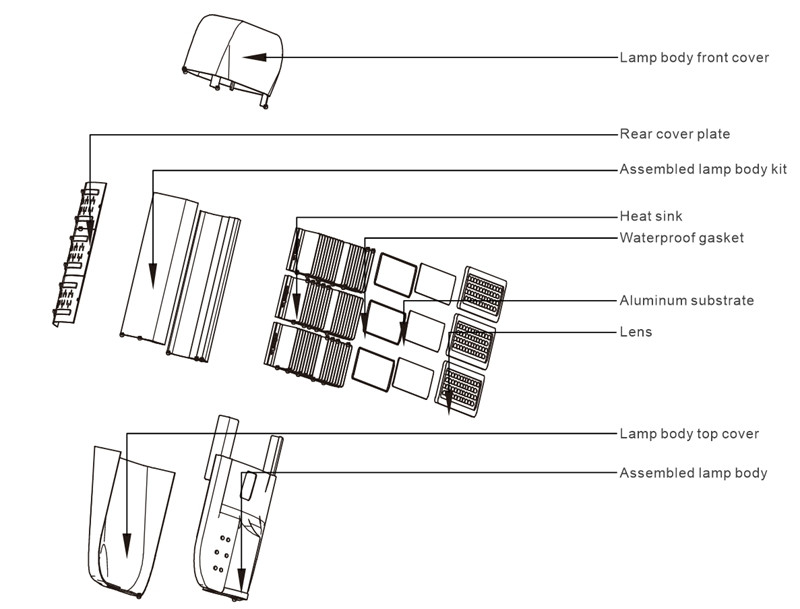 Lamp body front cover

Rear cover plate

Assembled lamp body kit

Heat sink

Waterproof gasket

Aluminum substrate

Lens

Lamp body top cover

Assembled lamp body