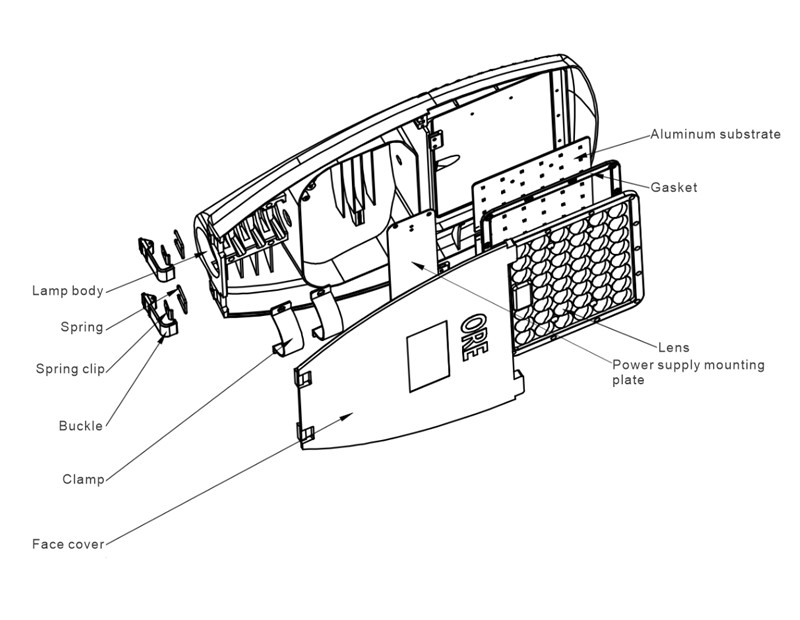 Aluminum substrate

Gasket

Lamp body

Spring

Spring clip

Buckle

Clamp

Face cover

ORE

Lens

Power supply mounting plate