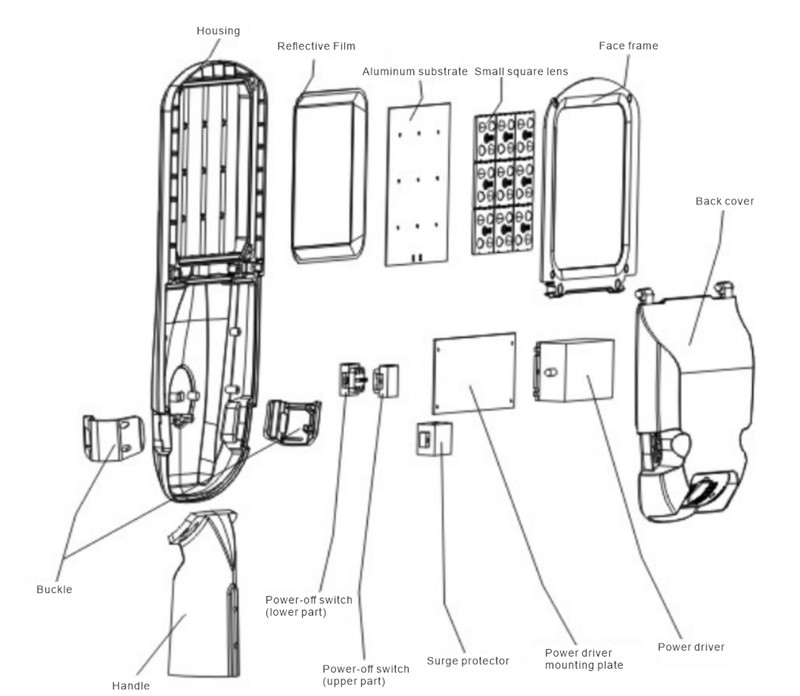 Housing

Reflective Film

Aluminum substrate

Small square lens

Face frame

Back cover

Buckle

Handle

Power-off switch (lower part)

Power-off switch (upper part)

Surge protector

Power driver mounting plate

Power driver