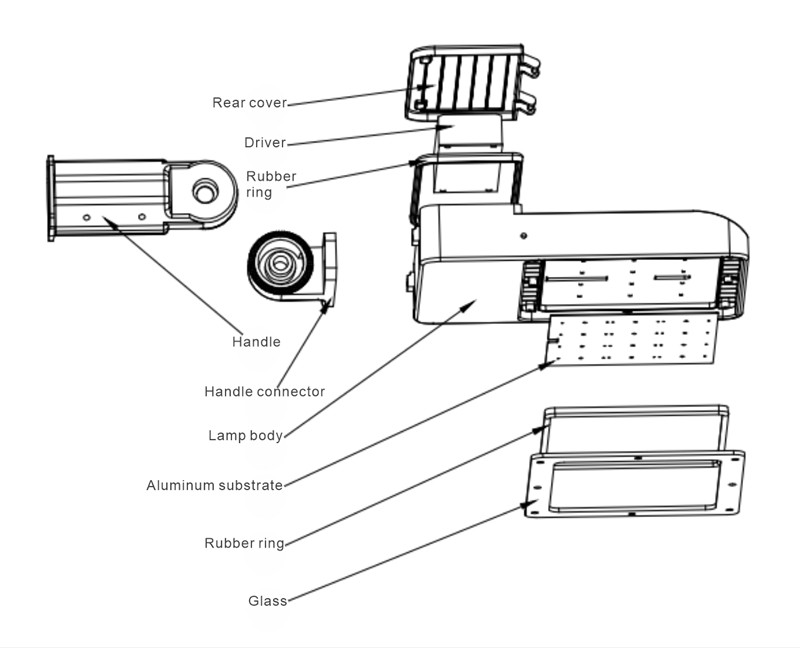 Rear cover
Driver
Rubber ring
Handle
Handle connector
Lamp body
Aluminum substrate
Rubber ring
Glass