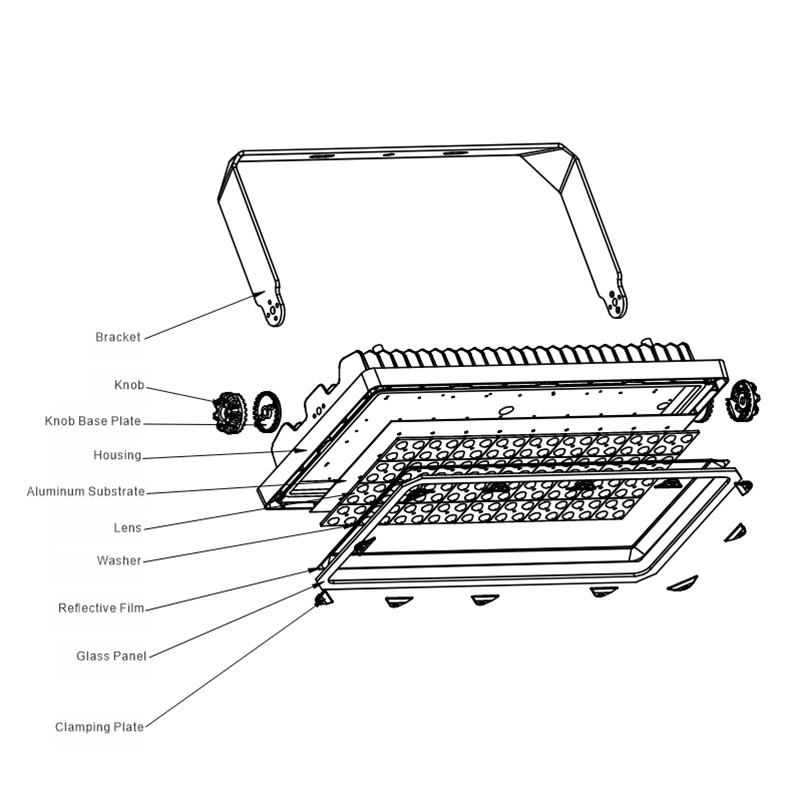 Bracket

Knob

Knob Base Plate

Housing

Aluminum Substrate

Lens

Washer

Reflective Film

Glass Panel

Clamping Plate