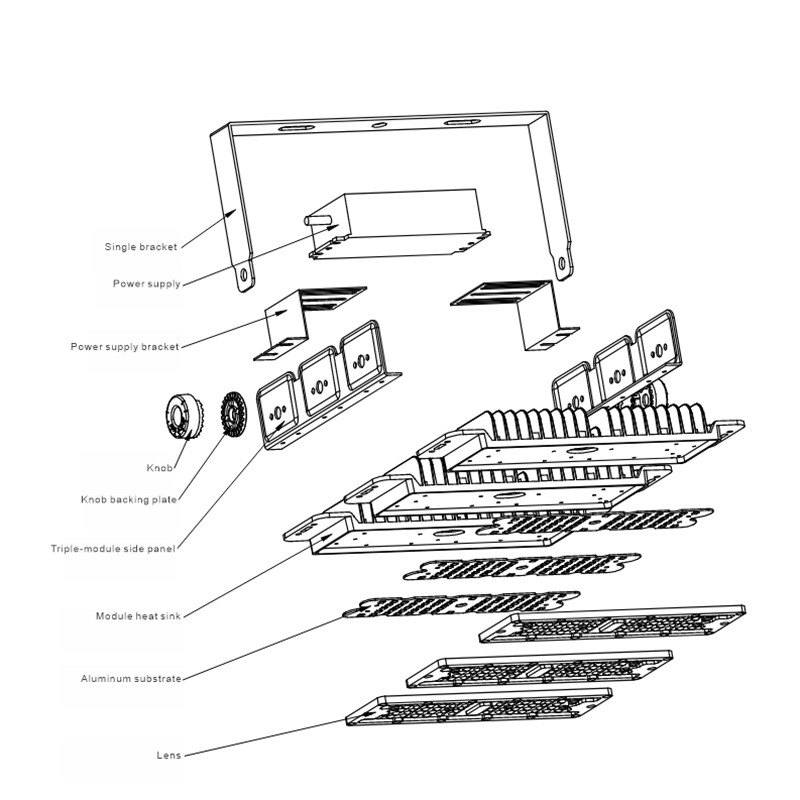 Single bracket

Power supply

Power supply bracket

Knob

Knob backing plate

Triple-module side panel

Module heat sink

Aluminum substrate

Lens