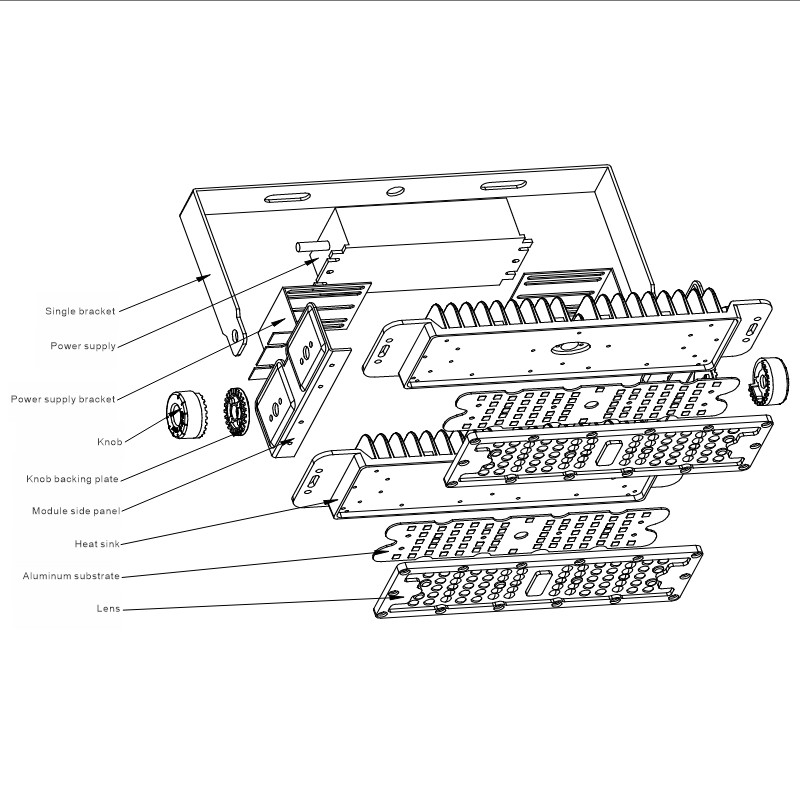 Single bracket
Power supply
Power supply bracket
Knob
Knob backing plate
Module side panel
Heat sink
Aluminum substrate
Lens