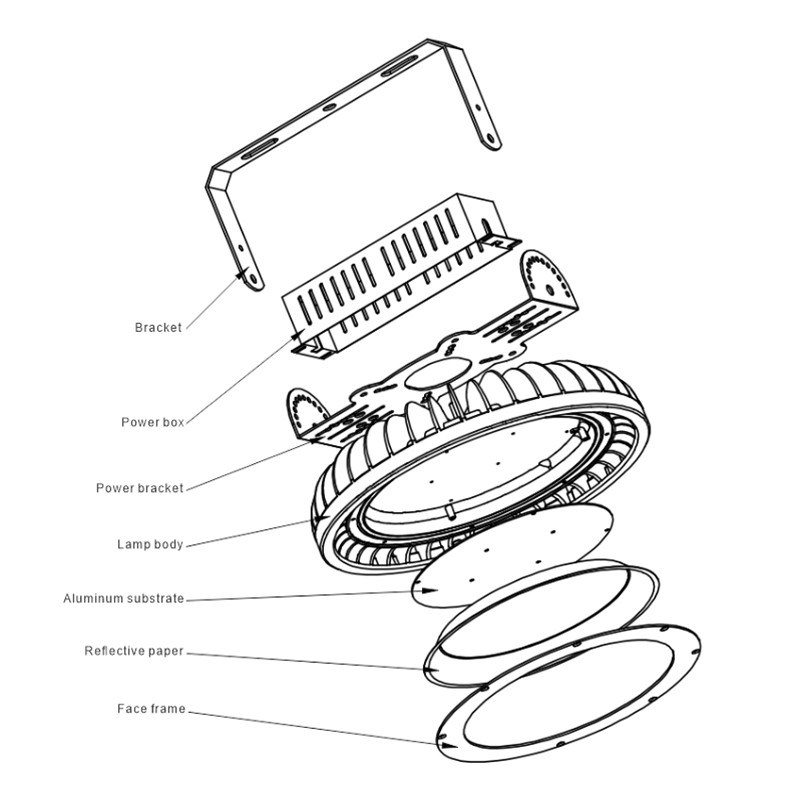 Bracket

Power box

Power bracket

Lamp body

Aluminum substrate

Reflective paper

Face frame