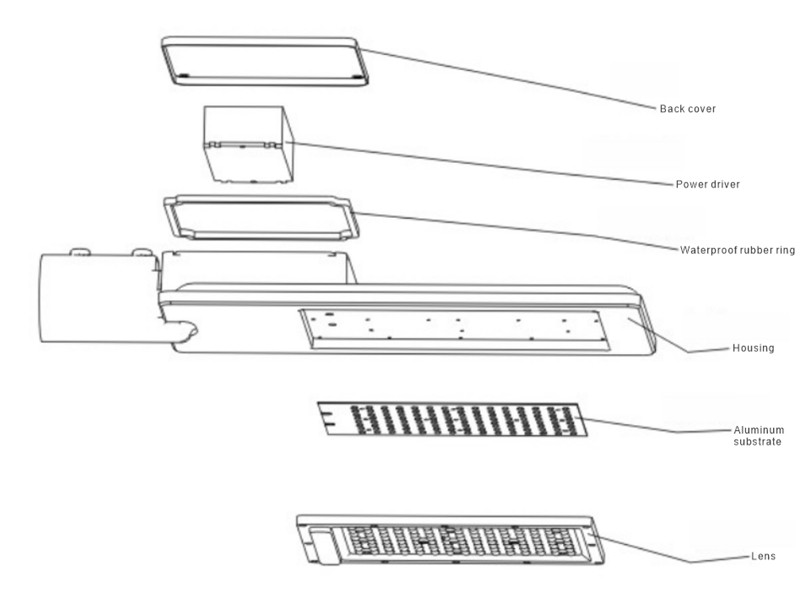 Back cover

Power driver

Waterproof rubber ring

Housing

Aluminum substrate

Lens