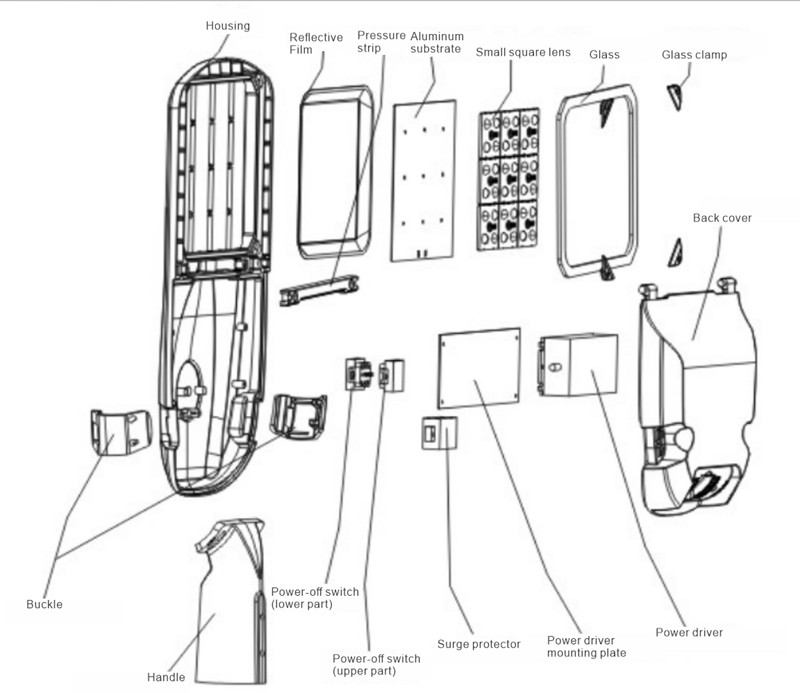 Housing

Reflective Film

Pressure strip

Aluminum substrate

Small square lens

Glass

Glass clamp

Back cover

Buckle

Handle

Power-off switch (lower part)

Power-off switch (upper part)

Surge protector

Power driver mounting plate

Power driver