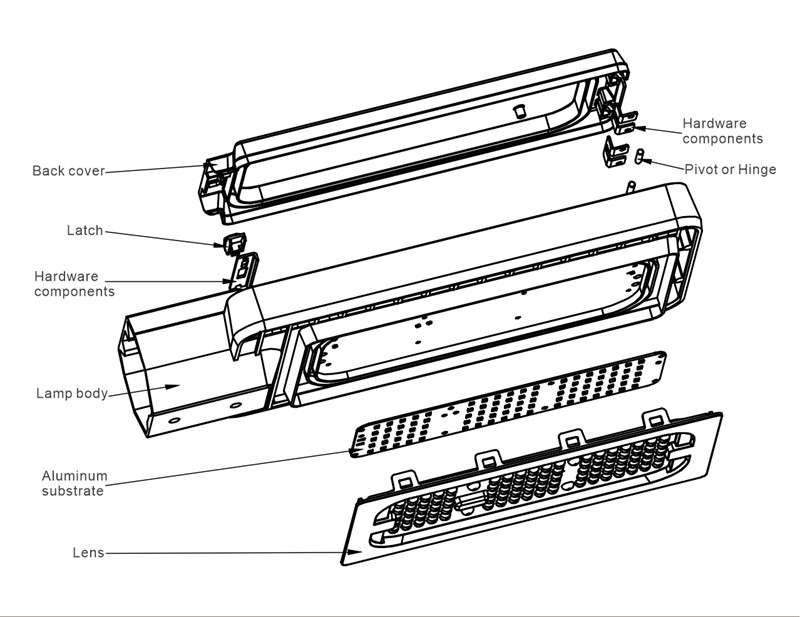 Hardware components

Back cover

Pivot or Hinge

Latch

Hardware components

Lamp body

Aluminum substrate

Lens