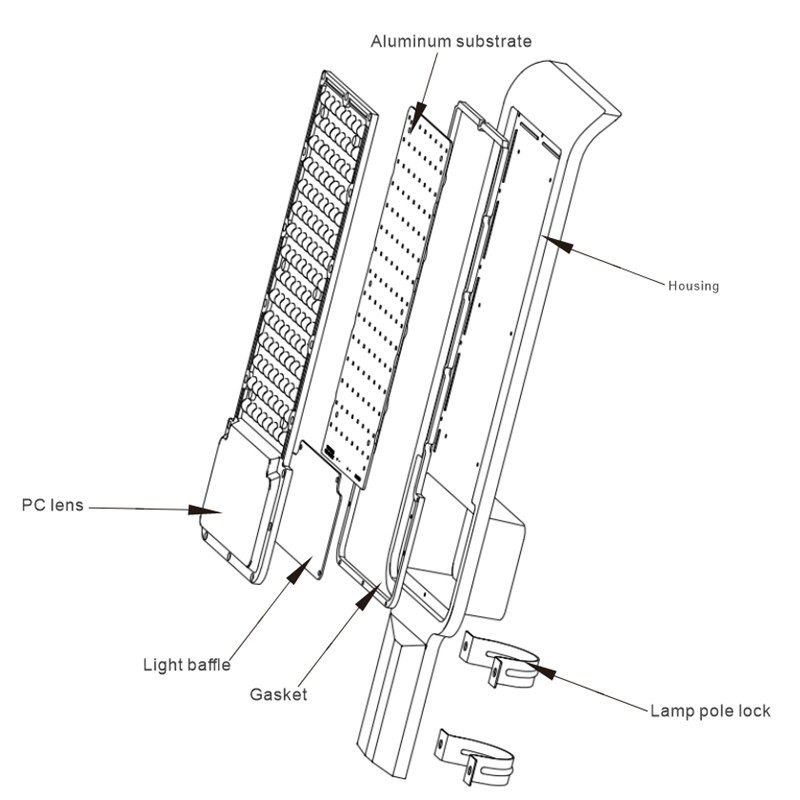 Aluminum substrate

Housing

PC lens

Light baffle

Gasket

Lamp pole lock