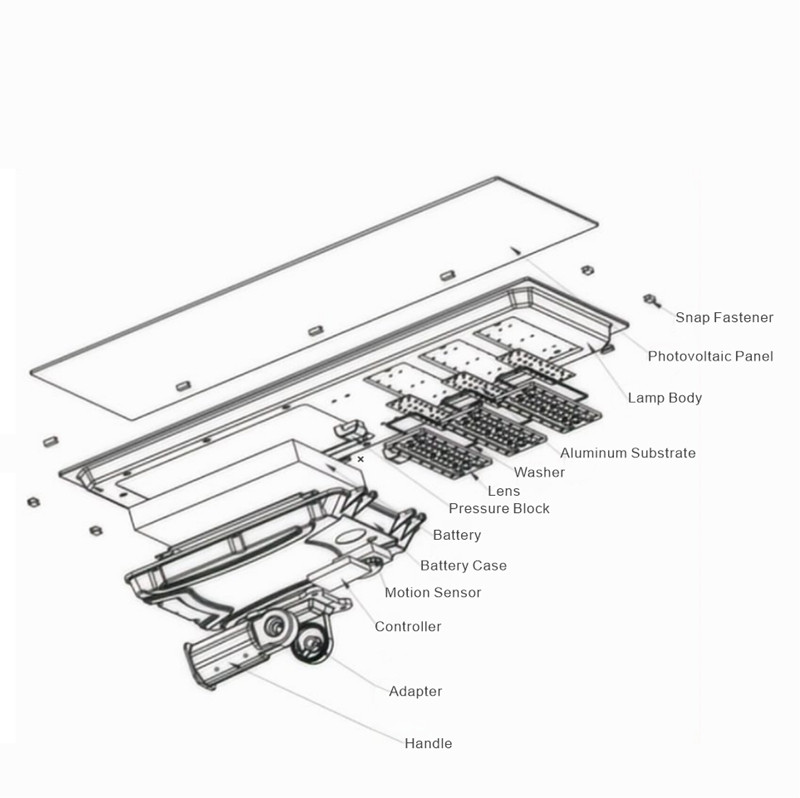 Snap Fastener
Photovoltaic Panel
Lamp Body
Aluminum Substrate
Washer
Lens
Pressure Block
Battery
Battery Case
Motion Sensor
Controller
Adapter
Handle