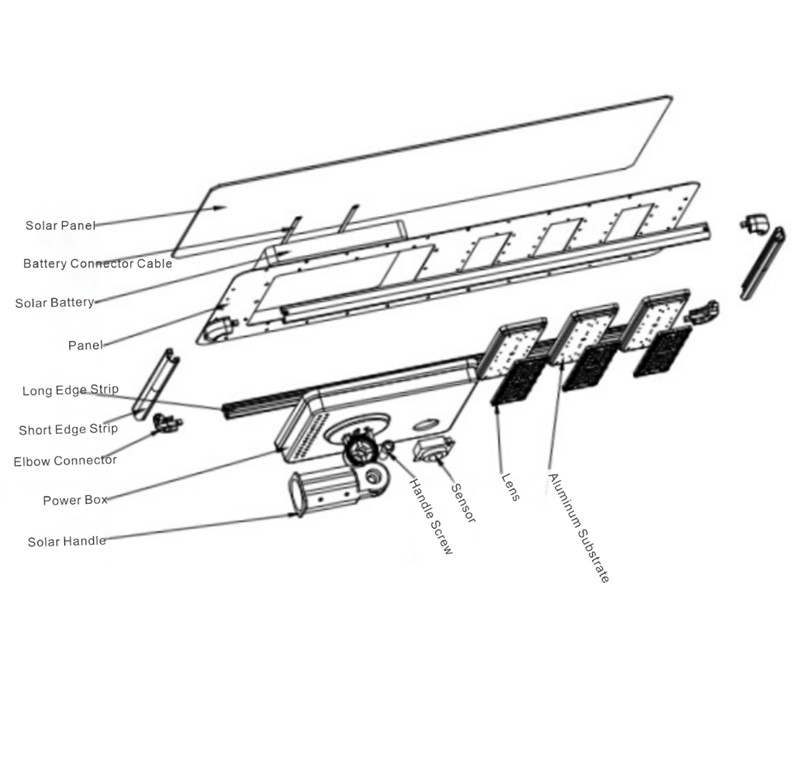 Solar Panel

Battery Connector Cable

Solar Battery

Panel

Long Edge Strip

Short Edge Strip

Elbow Connector

Power Box

Solar Handle

Handle Screw

Sensor

Lens

Aluminum Substrate