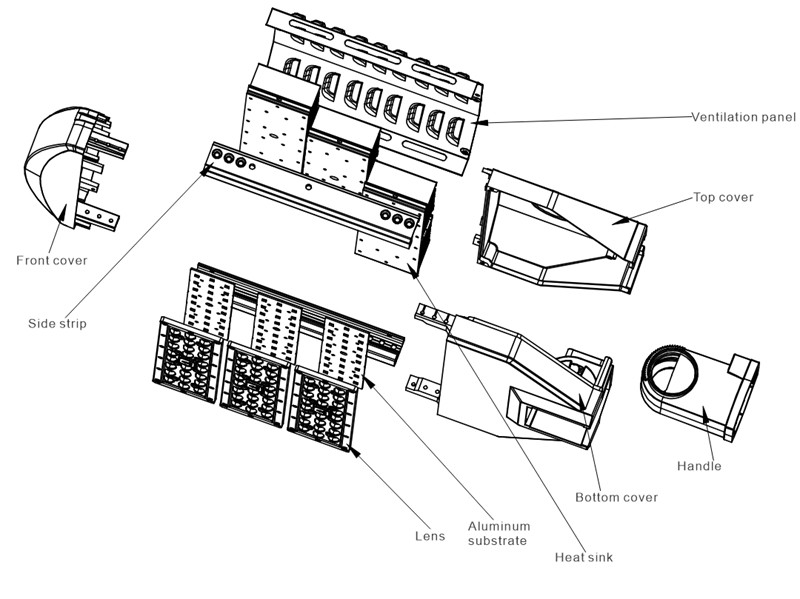 Ventilation panel

Top cover

Front cover

Side strip

Handle

Bottom cover

Lens

Aluminum substrate

Heat sink