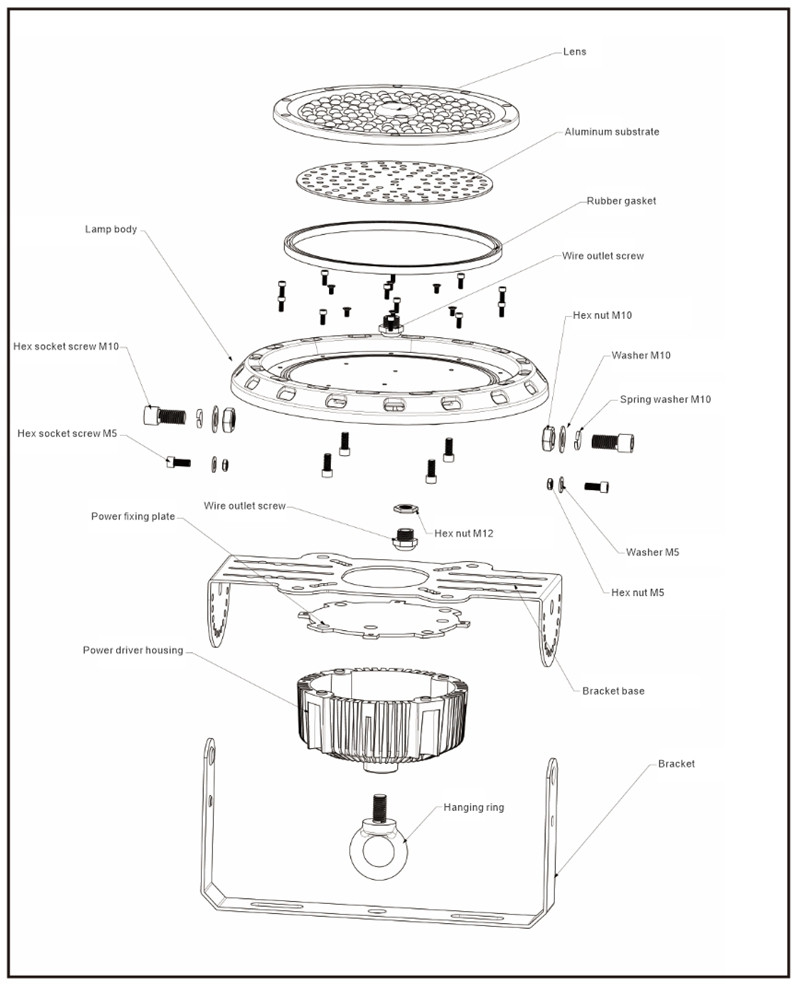 Lens

Aluminum substrate

Rubber gasket

Lamp body

Wire outlet screw

Hex nut M10

Hex socket screw M10

Washer M10

Spring washer M10

Hex socket screw M5

Wire outlet screw

Power fixing plate

Hex nut M12

Washer M5

Hex nut M5

Power driver housing

Bracket base

Bracket

Hanging ring