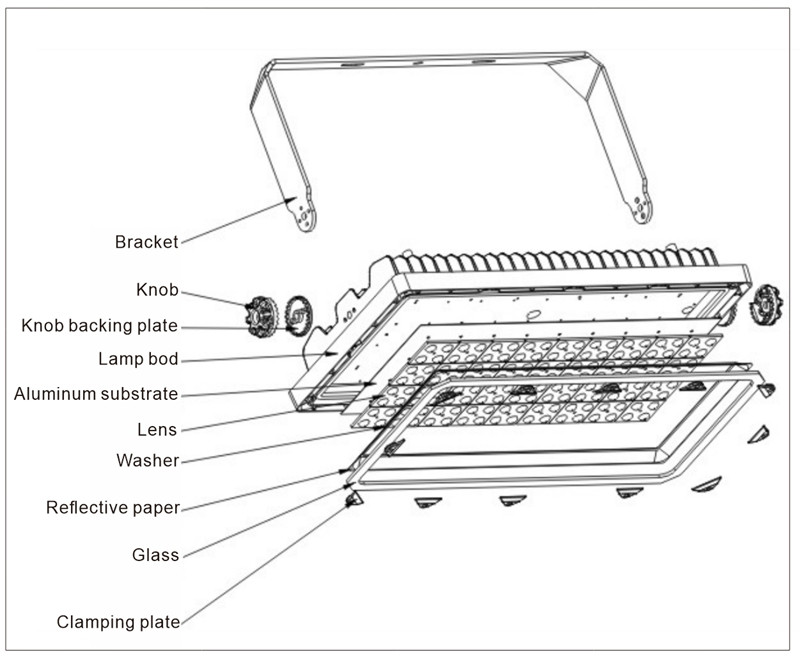 Bracket
Knob
Knob backing plate
Lamp bod
Aluminum substrate
Lens
Washer
Reflective paper
Glass
Clamping plate